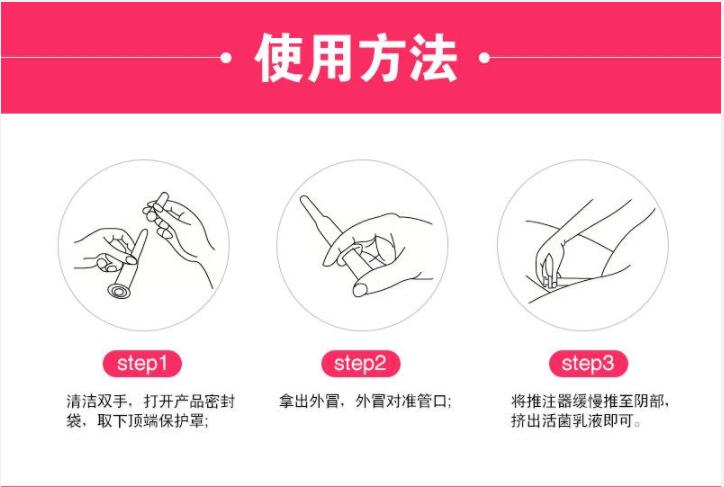 使用方法

step1

清洁双手，打开产品密封袋，取下顶端保护罩；

step2

拿出外冒，外冒对准管口；

step3

将推注器缓慢推至阴部，挤出活菌乳液即可。