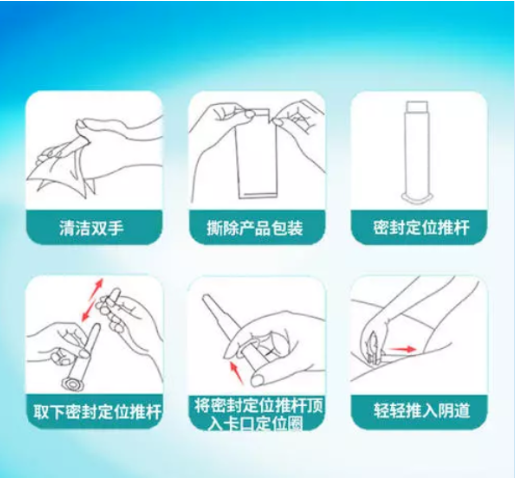 清洁双手

撕除产品包装

密封定位推杆

取下密封定位推杆

将密封定位推杆顶入卡口定位圈

轻轻推入阴道