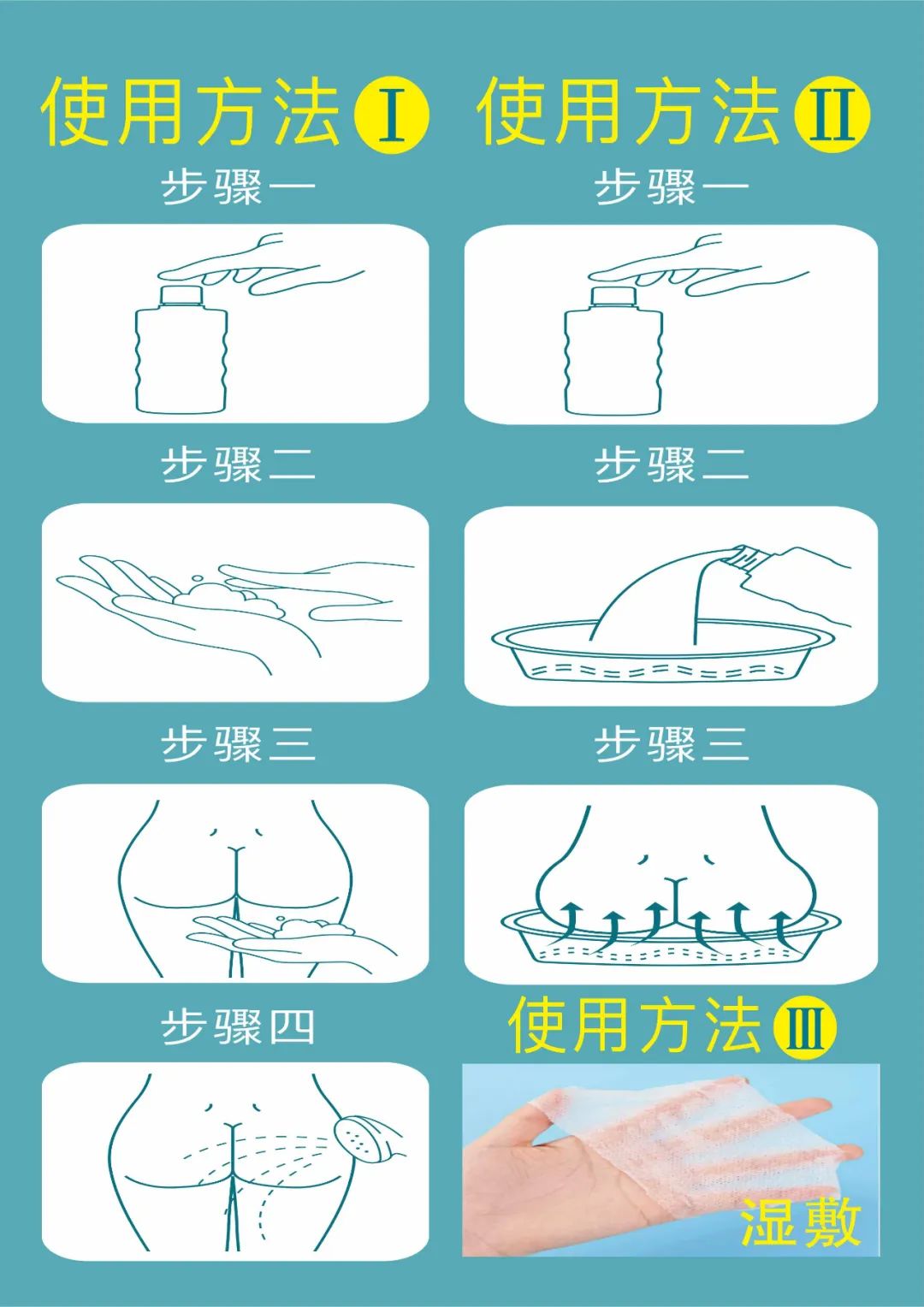 使用方法Ⅰ

步骤一

步骤二

步骤三

步骤四

使用方法Ⅱ

步骤一

步骤二

步骤三

使用方法Ⅲ

湿敷